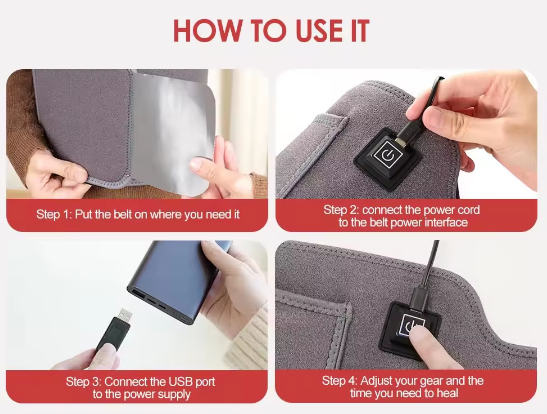 HOW TO USE IT

Step 1: Put the belt on where you need it

Step 2: connect the power cord to the belt power interface

Step 3: Connect the USB port to the power supply

Step 4: Adjust your gear and the time you need to heal